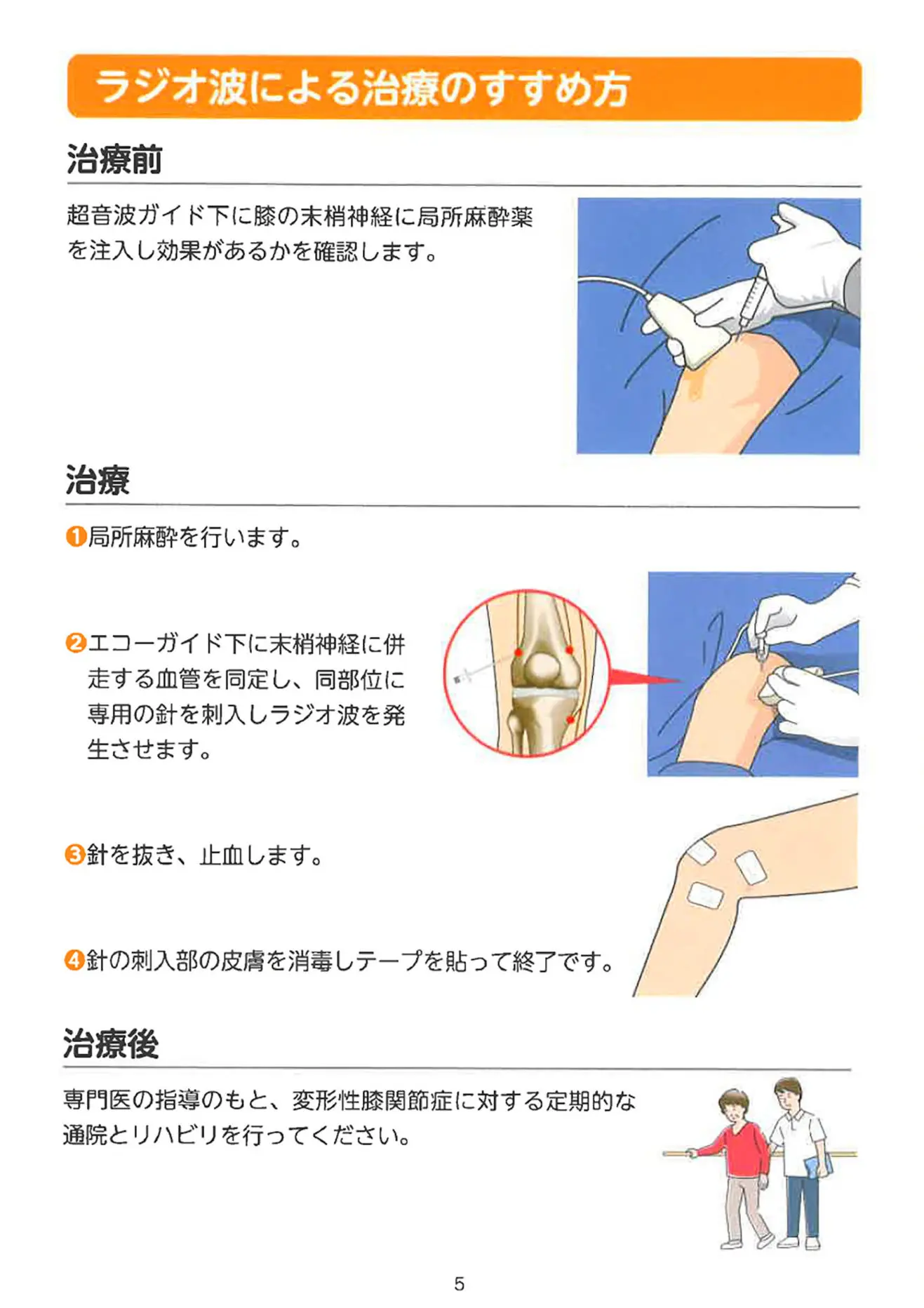 ラジオ波による治療のすすめ方

治療前

超音波ガイド下に膝の末梢神経に局所麻酔薬を注入し効果があるかを確認します。

治療

❶局所麻酔を行います。

❷エコーガイド下に末梢神経に併走する血管を同定し、同部位に専用の針を刺入しラジオ波を発生させます。

❸針を抜き、止血します。

❹針の刺入部の皮膚を消毒しテープを貼って終了です。

治療後

専門医の指導のもと、変形性膝関節症に対する定期的な通院とリハビリを行ってください。

5